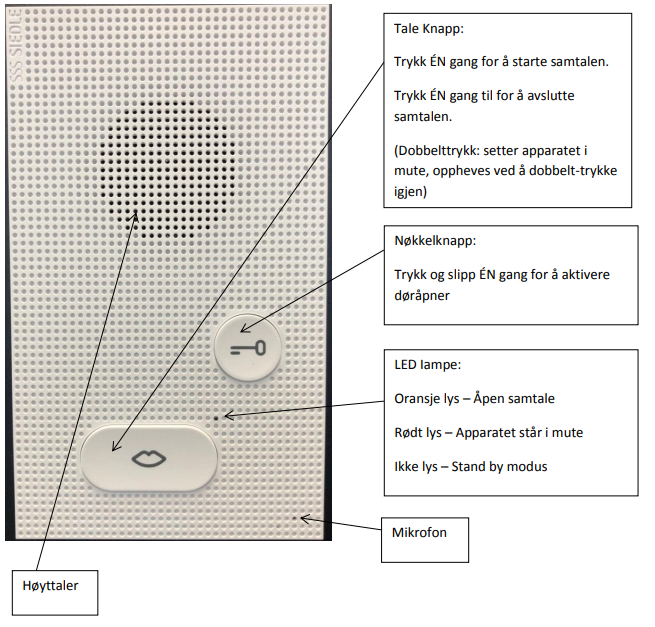 SSS SIEDLE

Tale Knapp:

Trykk ÉN gang for å starte samtalen.

Trykk ÉN gang til for å avslutte samtalen.

(Dobbelttrykk: setter apparatet i mute, oppheves ved å dobbelt-trykke igjen)

Nøkkelknapp:

Trykk og slipp ÉN gang for å aktivere døråpner

LED lampe:

Oransje lys – Åpen samtale

Rødt lys – Apparatet står i mute

Ikke lys – Stand by modus

Mikrofon

Høyttaler